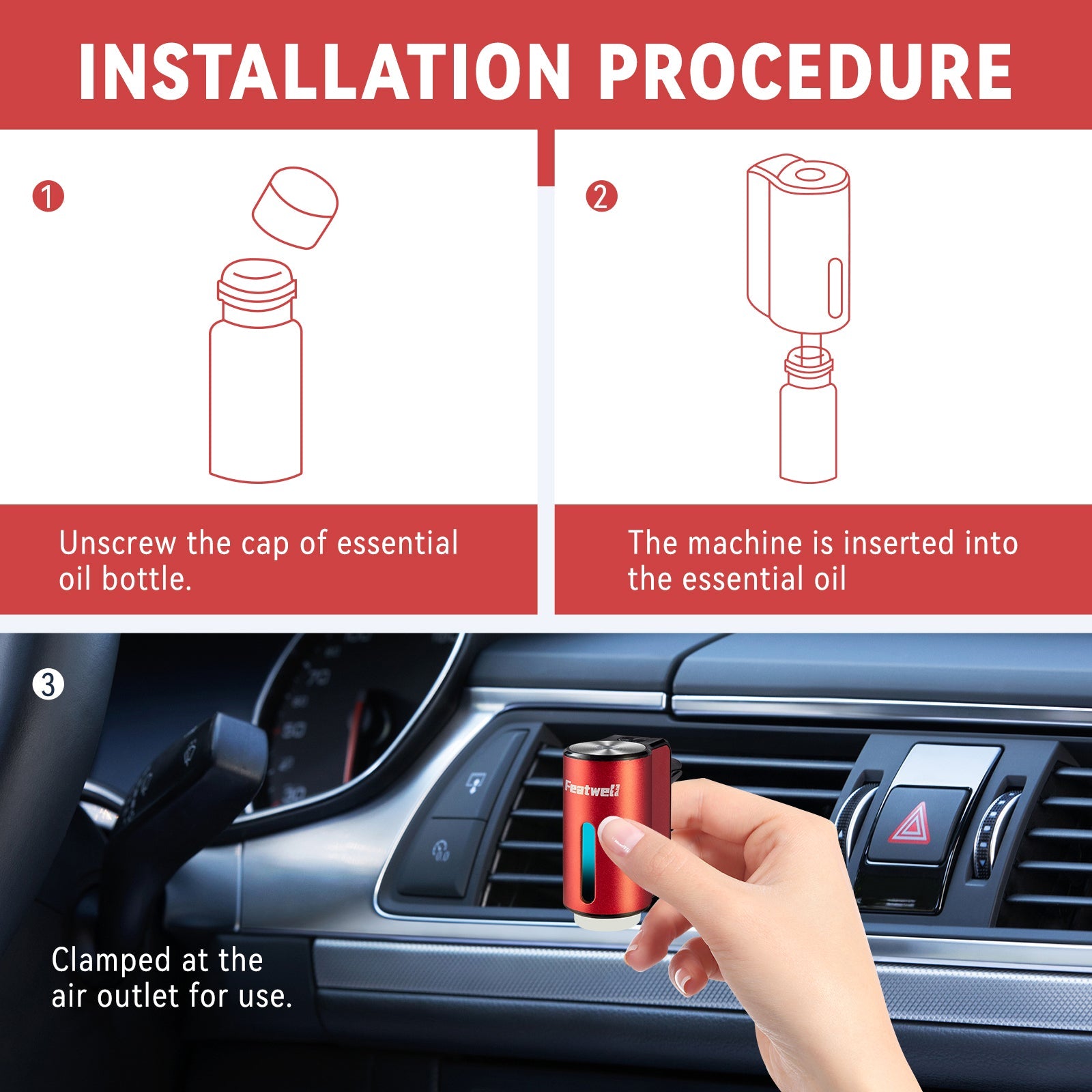 INSTALLATION PROCEDURE

1

Unscrew the cap of essential oil bottle.

2

The machine is inserted into the essential oil

3

Featwell

Clamped at the air outlet for use.