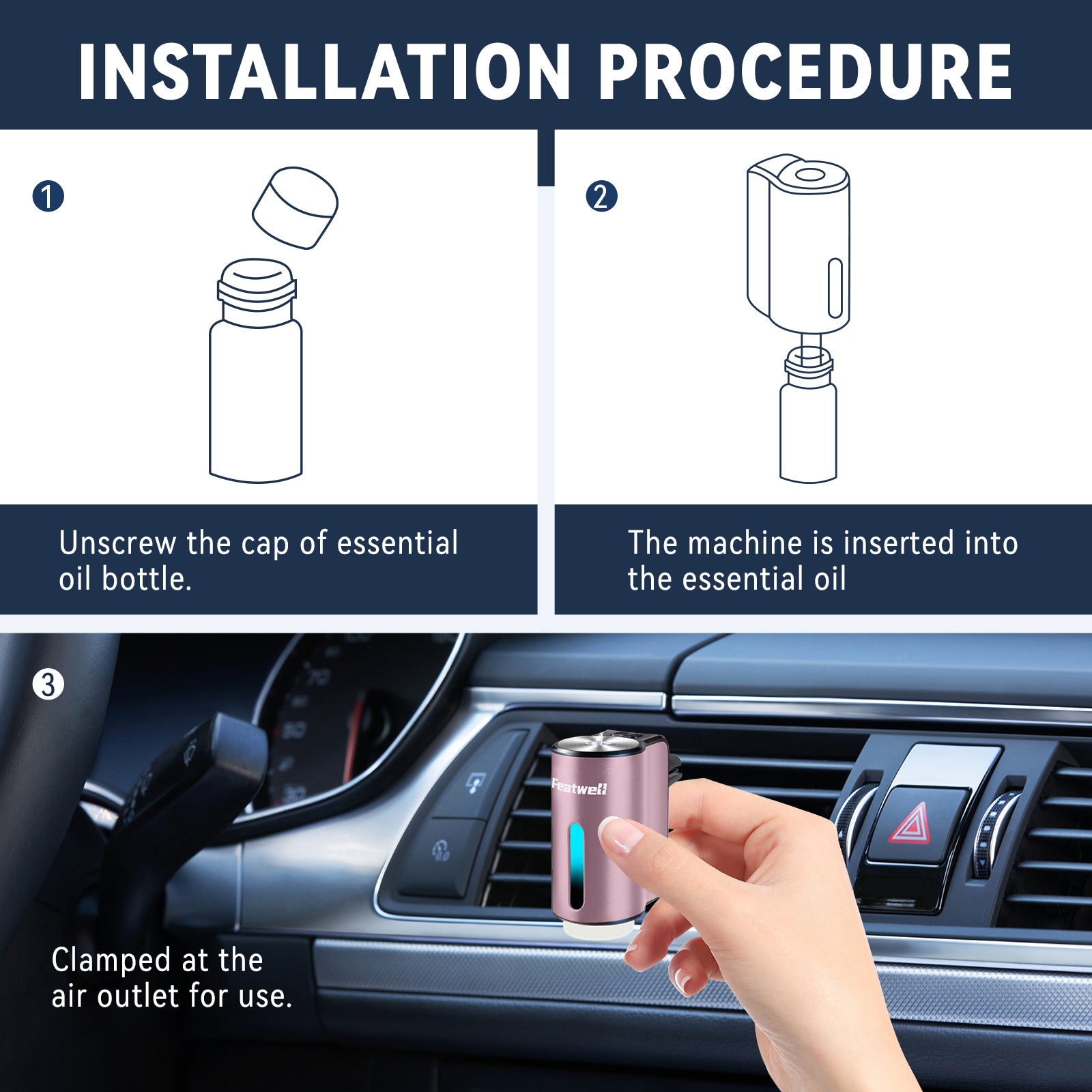 INSTALLATION PROCEDURE

1

Unscrew the cap of essential oil bottle.

2

The machine is inserted into the essential oil

3

Featwell

Clamped at the air outlet for use.