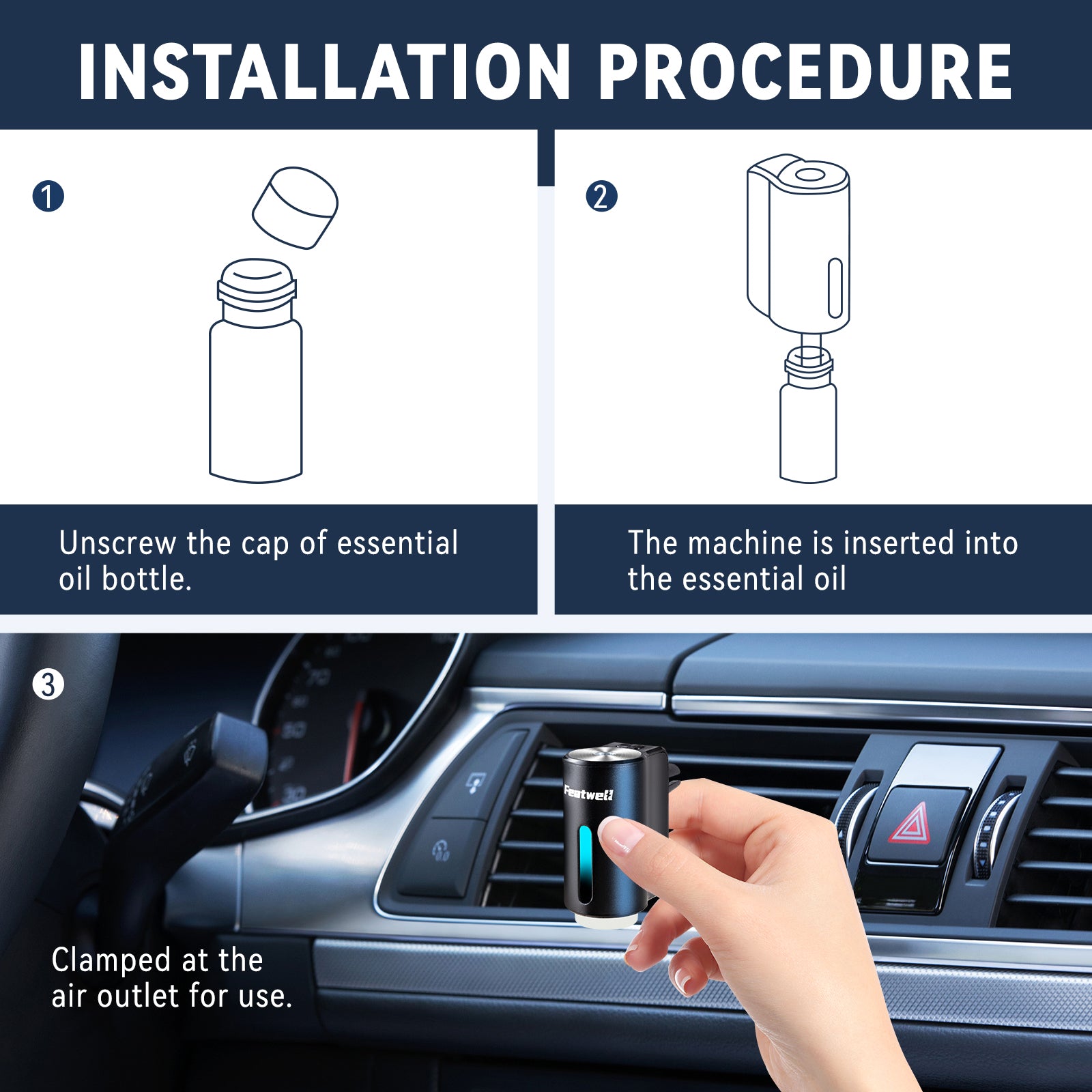 INSTALLATION PROCEDURE

1

Unscrew the cap of essential oil bottle.

2

The machine is inserted into the essential oil

3

Featwell

Clamped at the air outlet for use.